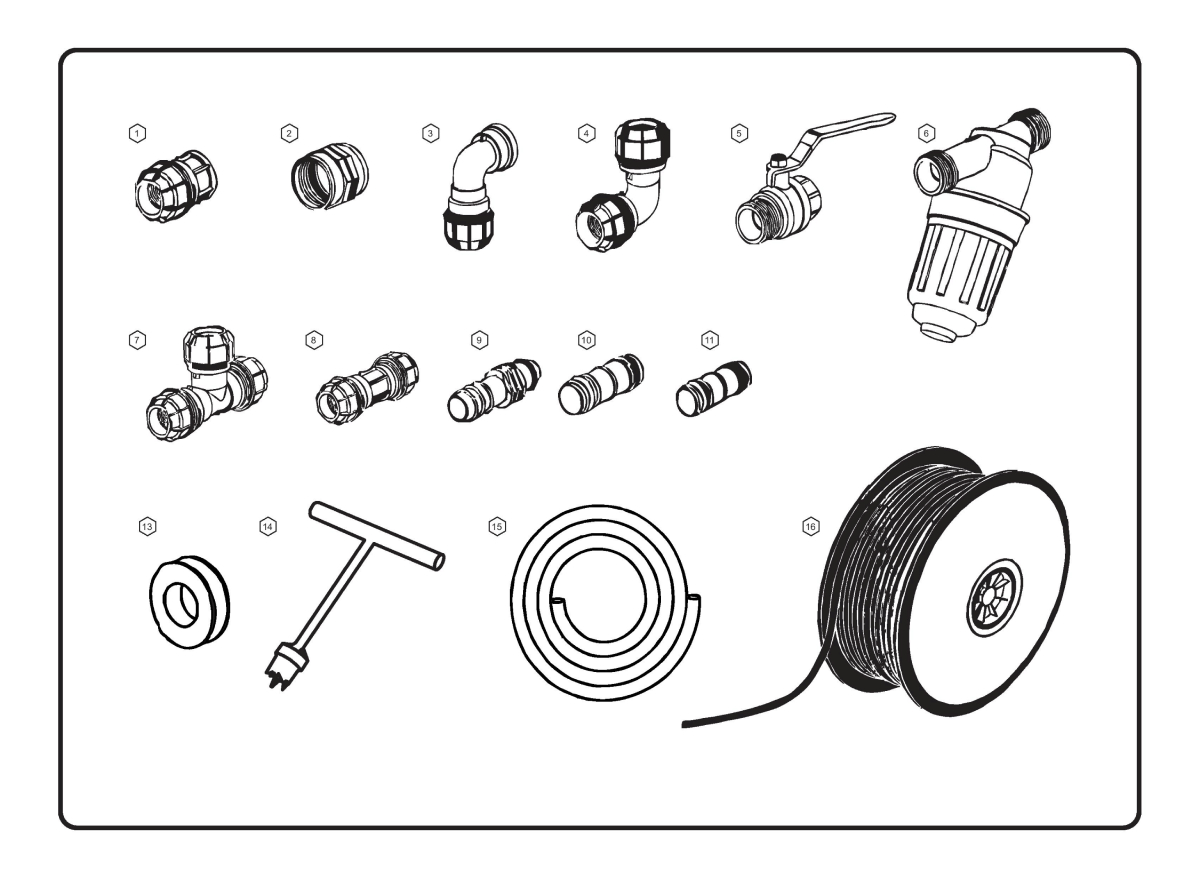 1
2
3
4
5
6
7
8
9
10
11
13
14
15
16